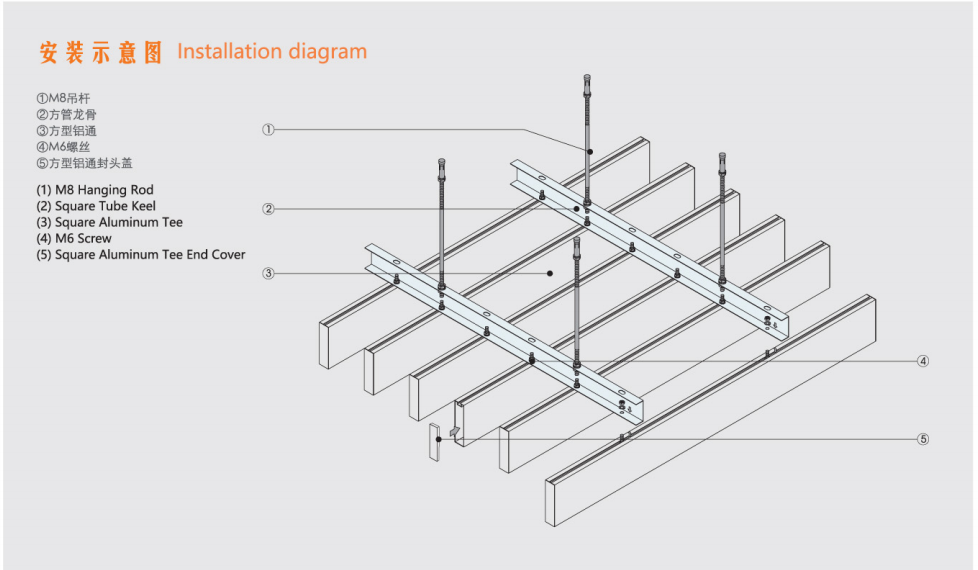 安装示意图 Installation diagram

①M8吊杆
②方管龙骨
③方型铝通
④M6螺丝
⑤方型铝通封头盖

(1) M8 Hanging Rod
(2) Square Tube Keel
(3) Square Aluminum Tee
(4) M6 Screw
(5) Square Aluminum Tee End Cover

①
②
③
④
⑤