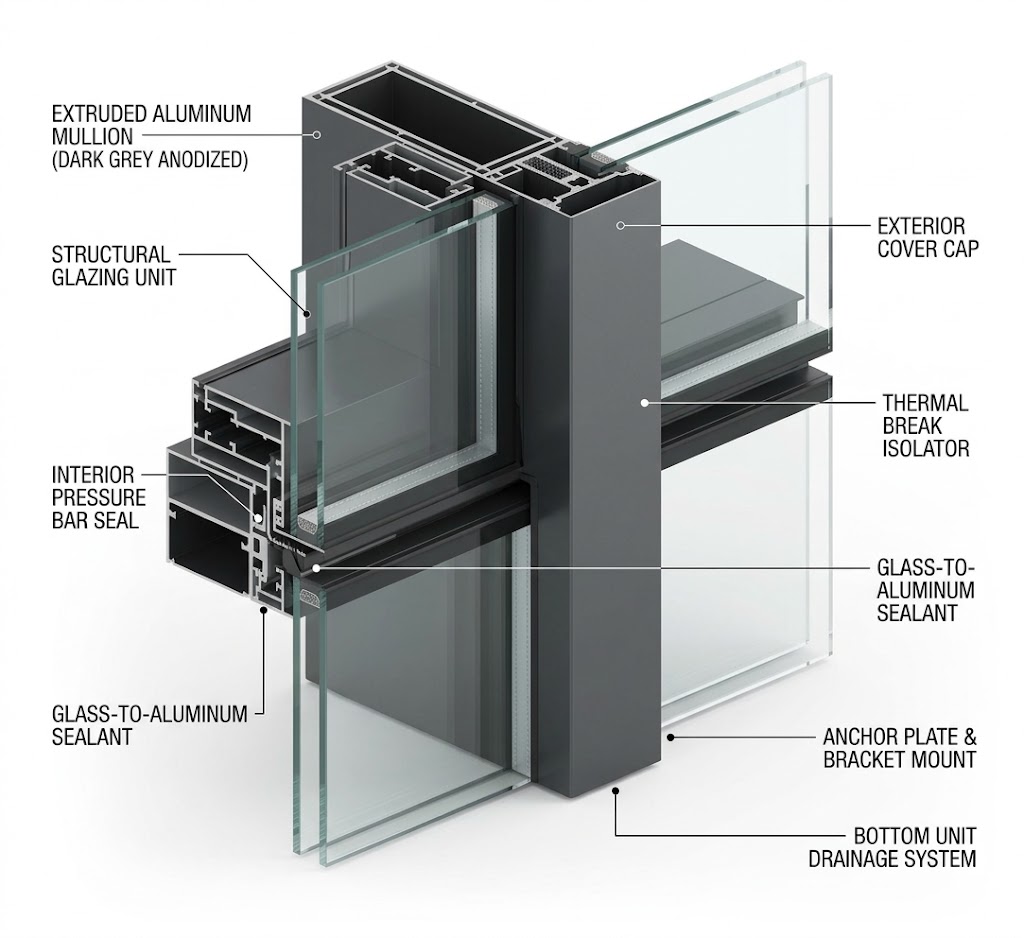 EXTRUDED ALUMINUM MULLION (DARK GREY ANODIZED)

STRUCTURAL GLAZING UNIT

INTERIOR PRESSURE BAR SEAL

GLASS-TO-ALUMINUM SEALANT

EXTERIOR COVER CAP

THERMAL BREAK ISOLATOR

GLASS-TO-ALUMINUM SEALANT

ANCHOR PLATE & BRACKET MOUNT

BOTTOM UNIT DRAINAGE SYSTEM