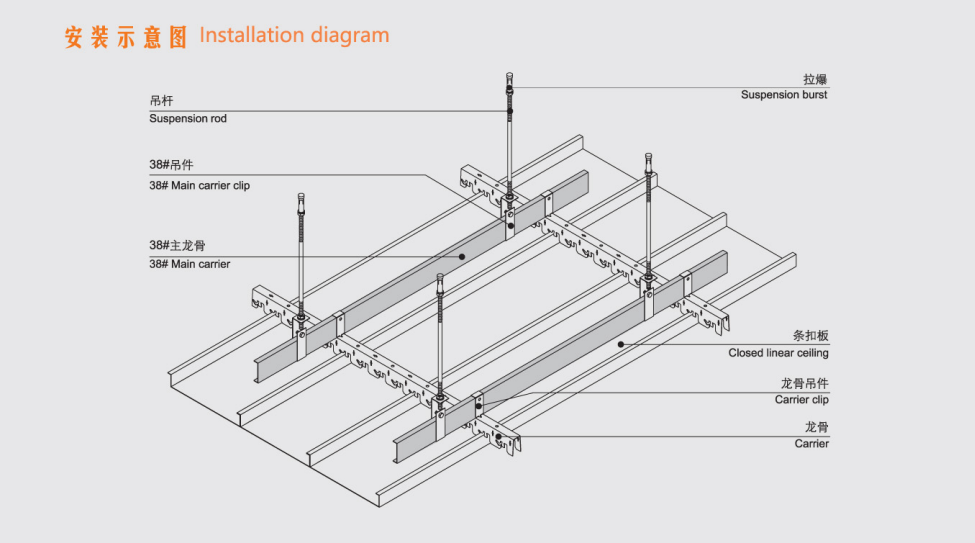 安装示意图 Installation diagram

吊杆
Suspension rod

38#吊件
38# Main carrier clip

38#主龙骨
38# Main carrier

拉爆
Suspension burst

条扣板
Closed linear ceiling

龙骨吊件
Carrier clip

龙骨
Carrier